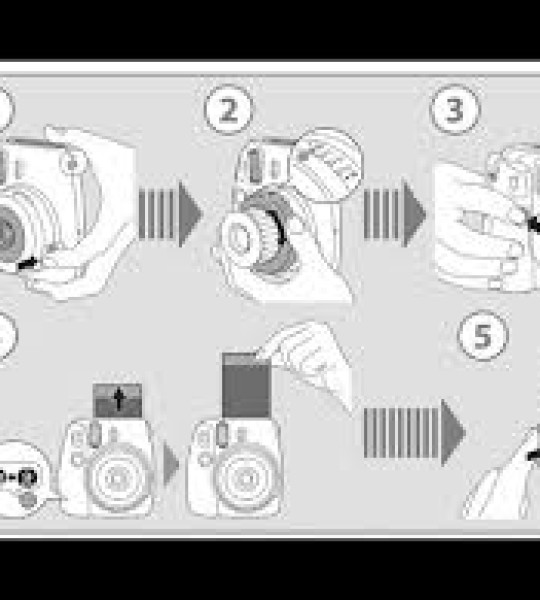 2

3

5